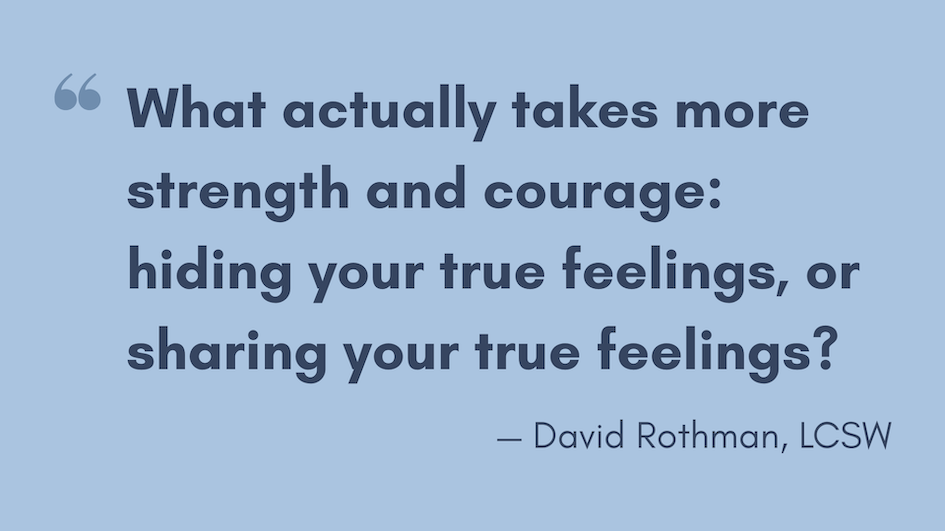 “ What actually takes more strength and courage: hiding your true feelings, or sharing your true feelings?

— David Rothman, LCSW