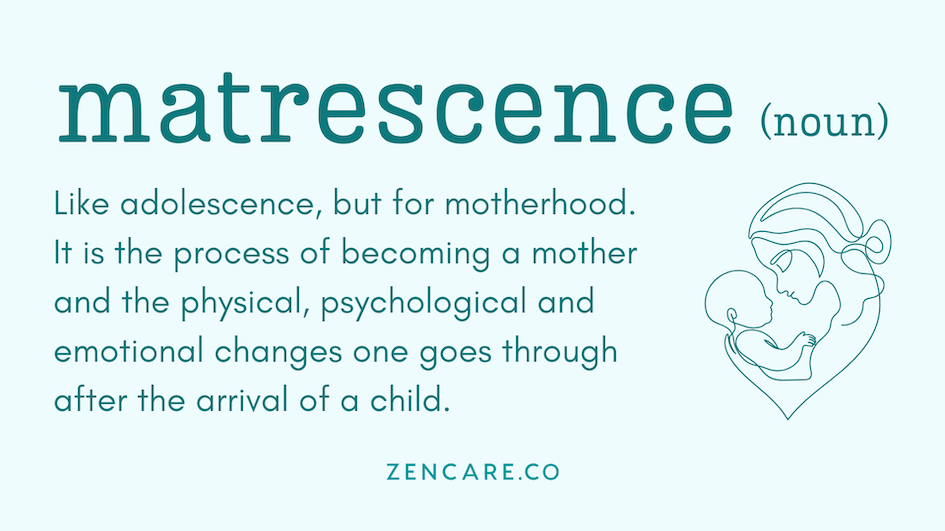 matrescence (noun)

Like adolescence, but for motherhood. It is the process of becoming a mother and the physical, psychological and emotional changes one goes through after the arrival of a child.

ZENCARE.CO